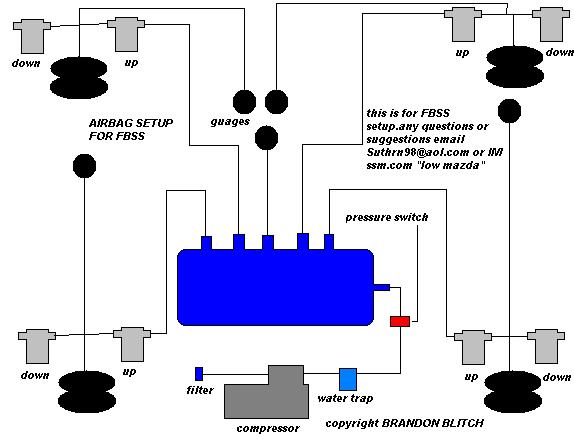 down
up
up
down
guages
AIRBAG SETUP FOR FBSS
this is for FBSS setup.any questions or suggestions email Suthrn98@aol.com or IM ssm.com "low mazda"
pressure switch
down
up
up
down
filter
water trap
compressor
copyright BRANDON BLITCH